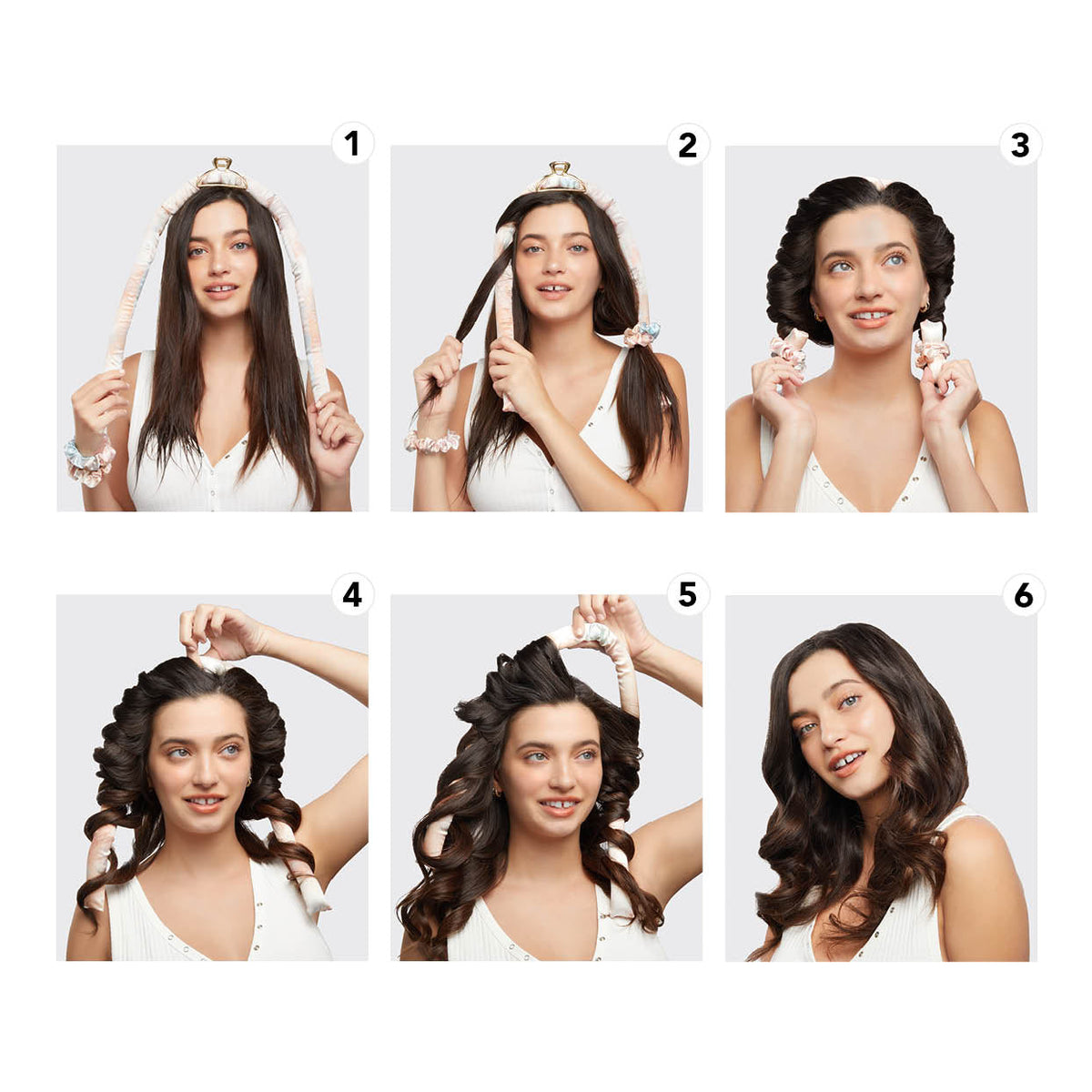 1

2

3

4

5

6